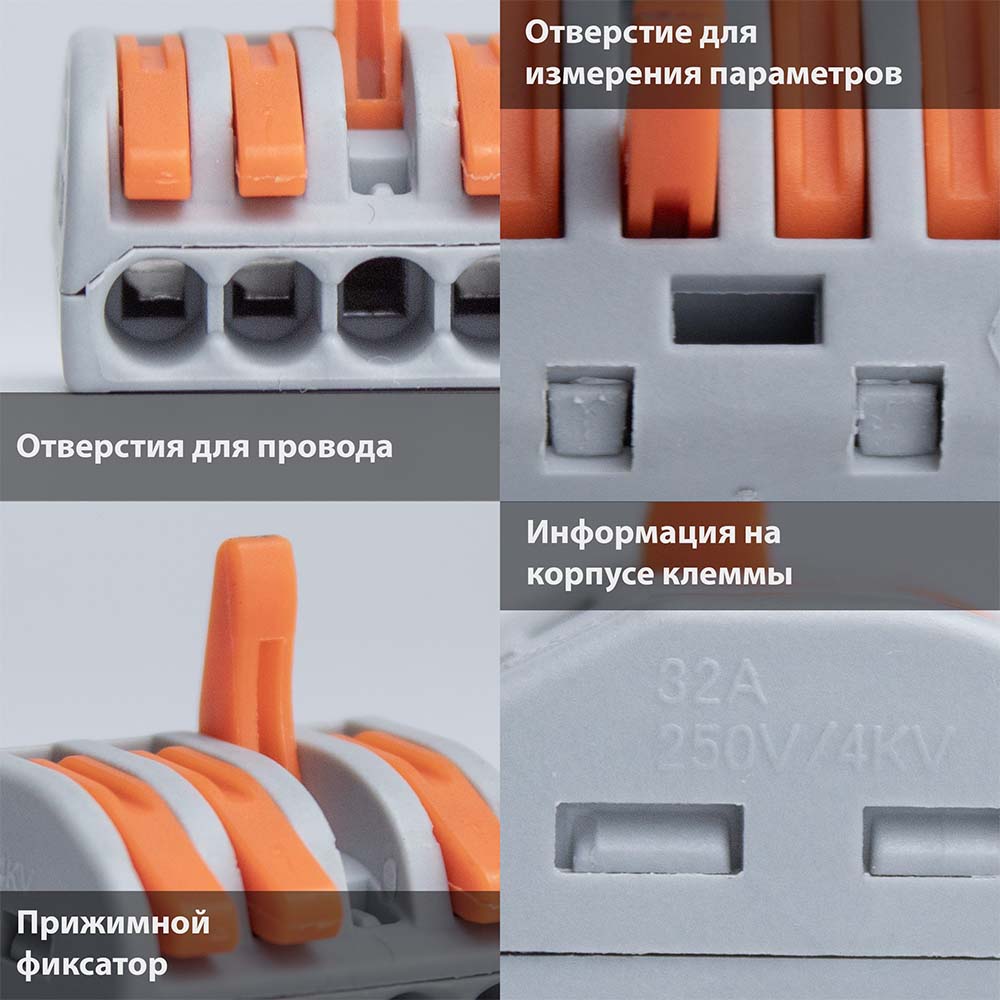 Отверстие для измерения параметров

Отверстия для провода

Информация на корпусе клеммы

32A
250V/4KV

Прижимной фиксатор